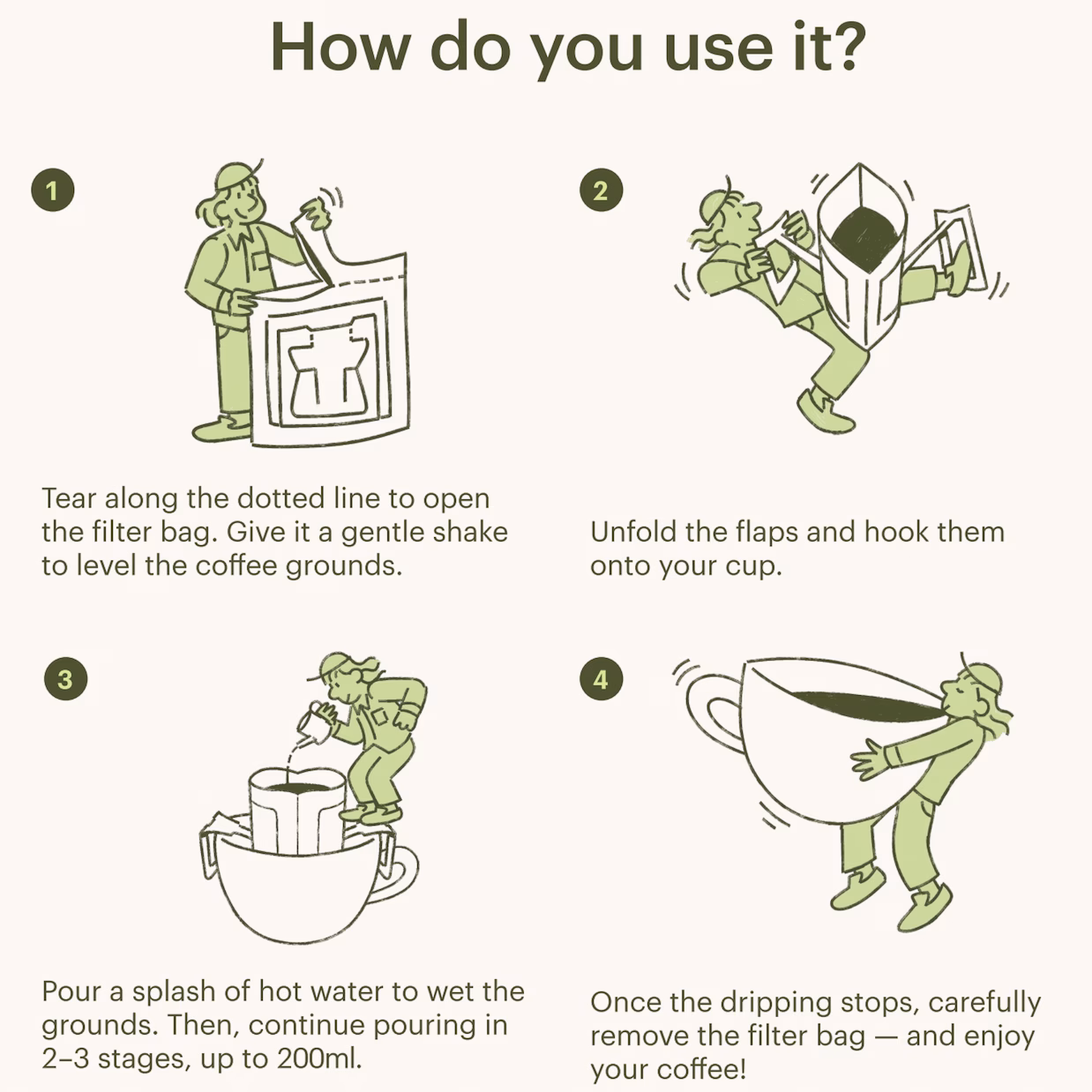 How do you use it?

1

Tear along the dotted line to open the filter bag. Give it a gentle shake to level the coffee grounds.

2

Unfold the flaps and hook them onto your cup.

3

Pour a splash of hot water to wet the grounds. Then, continue pouring in 2–3 stages, up to 200ml.

4

Once the dripping stops, carefully remove the filter bag — and enjoy your coffee!